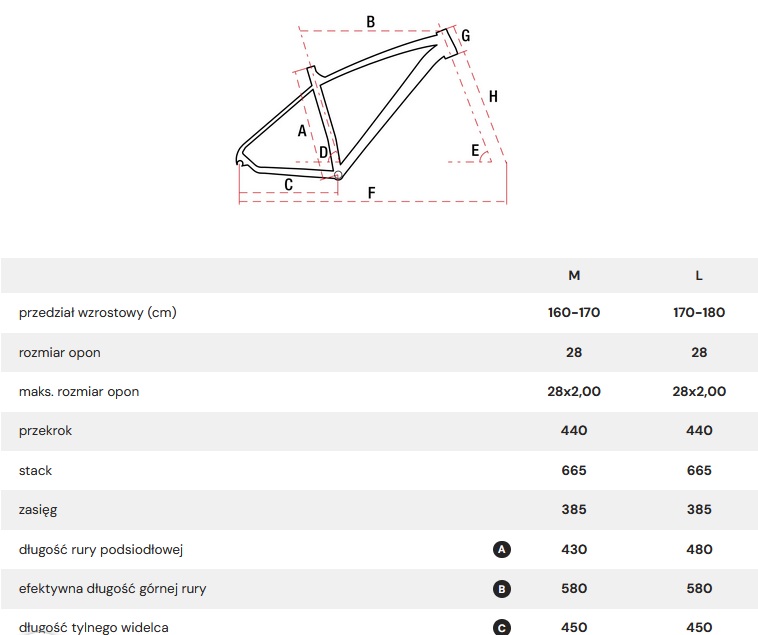 B
G
H
A
D
E
C
F

|  |  | M | L |
|---|---|---|---|
| przedział wzrostowy (cm) |  | 160-170 | 170-180 |
| rozmiar opon |  | 28 | 28 |
| maks. rozmiar opon |  | 28x2,00 | 28x2,00 |
| przekrok |  | 440 | 440 |
| stack |  | 665 | 665 |
| zasięg |  | 385 | 385 |
| długość rury podsiodłowej | A | 430 | 480 |
| efektywna długość górnej rury | B | 580 | 580 |
| długość tylnego widelca | C | 450 | 450 |