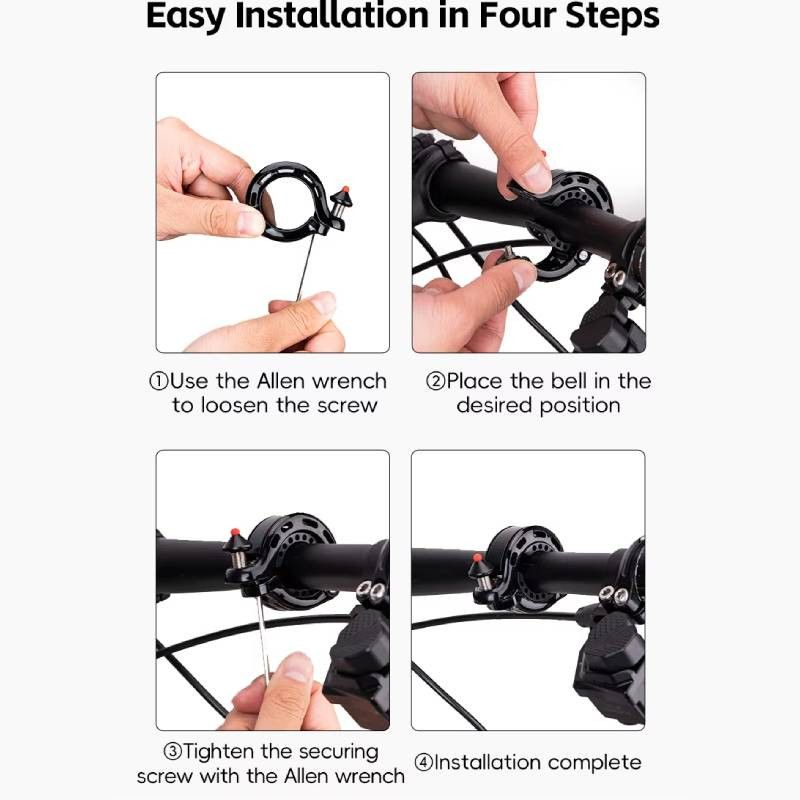 Easy Installation in Four Steps

①Use the Allen wrench to loosen the screw

②Place the bell in the desired position

③Tighten the securing screw with the Allen wrench

④Installation complete