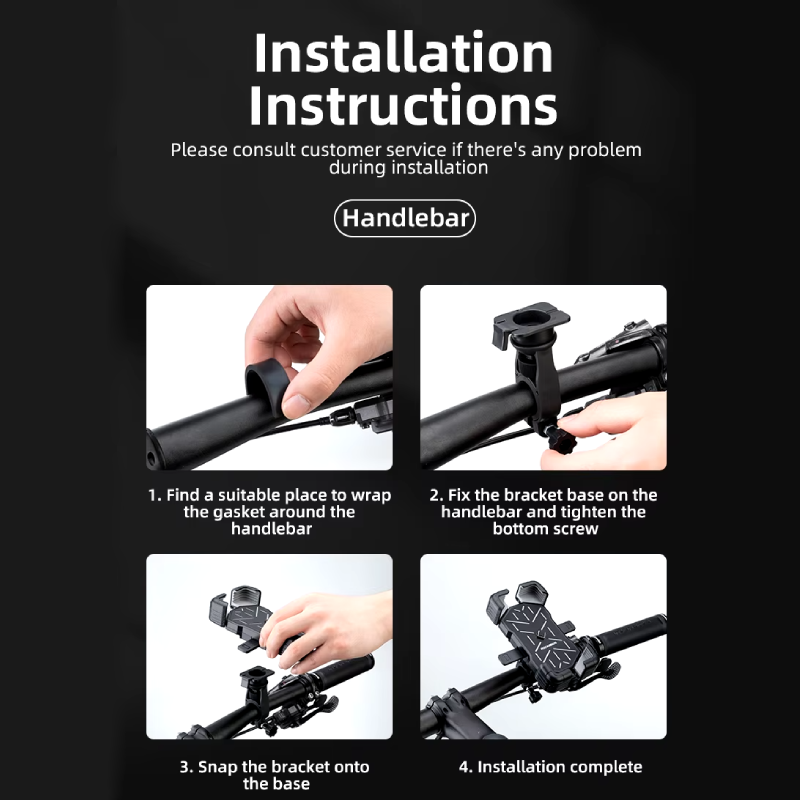 Installation Instructions

Please consult customer service if there's any problem during installation

Handlebar

1. Find a suitable place to wrap the gasket around the handlebar

2. Fix the bracket base on the handlebar and tighten the bottom screw

3. Snap the bracket onto the base

4. Installation complete