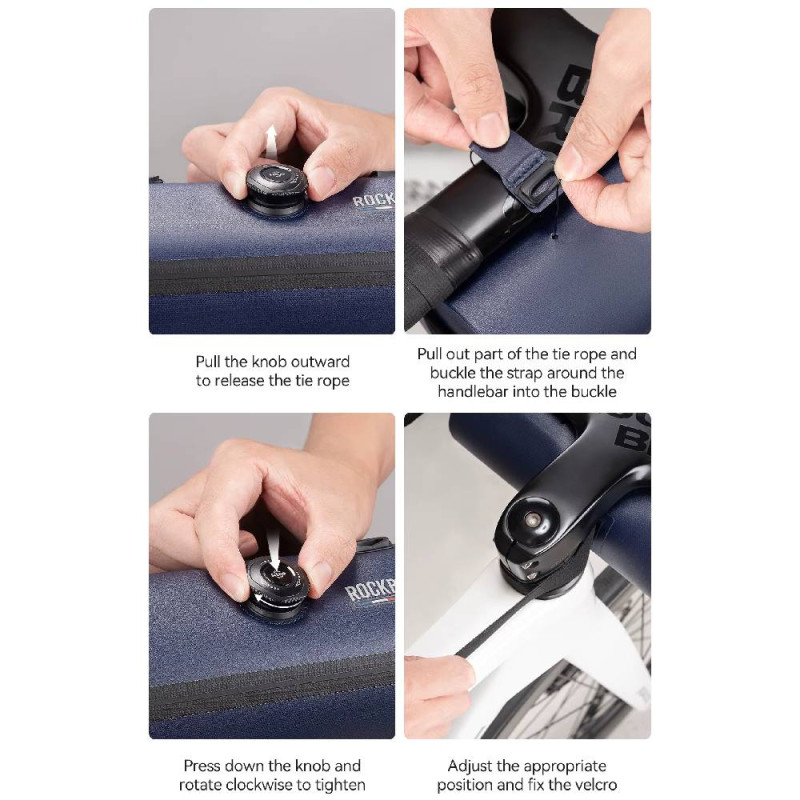 ROCK

Pull the knob outward to release the tie rope

BR

Pull out part of the tie rope and buckle the strap around the handlebar into the buckle

ROCKB

Press down the knob and rotate clockwise to tighten

B

Adjust the appropriate position and fix the velcro