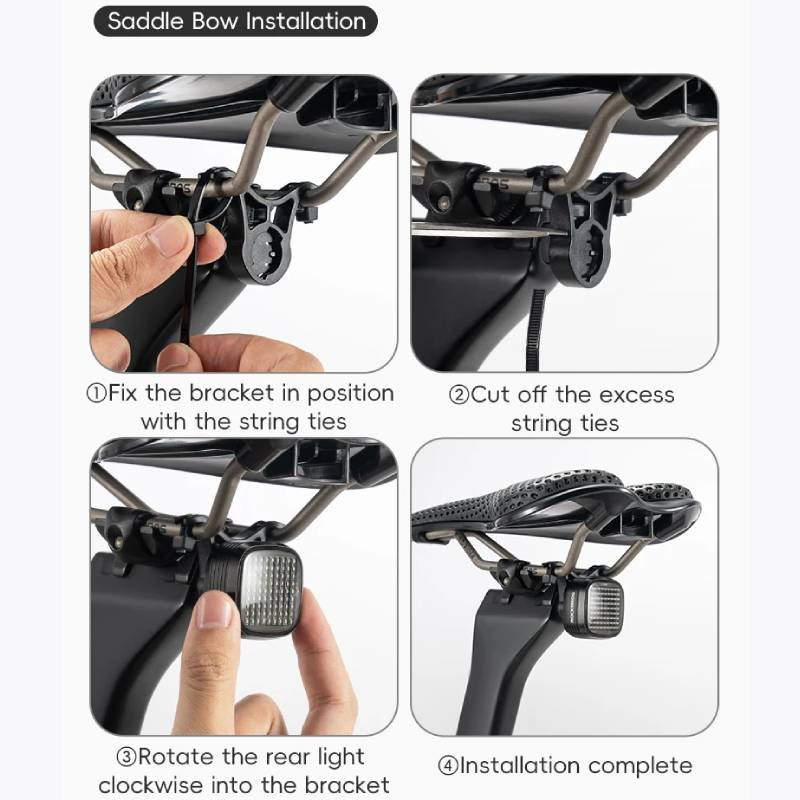 Saddle Bow Installation

①Fix the bracket in position with the string ties

②Cut off the excess string ties

③Rotate the rear light clockwise into the bracket

④Installation complete