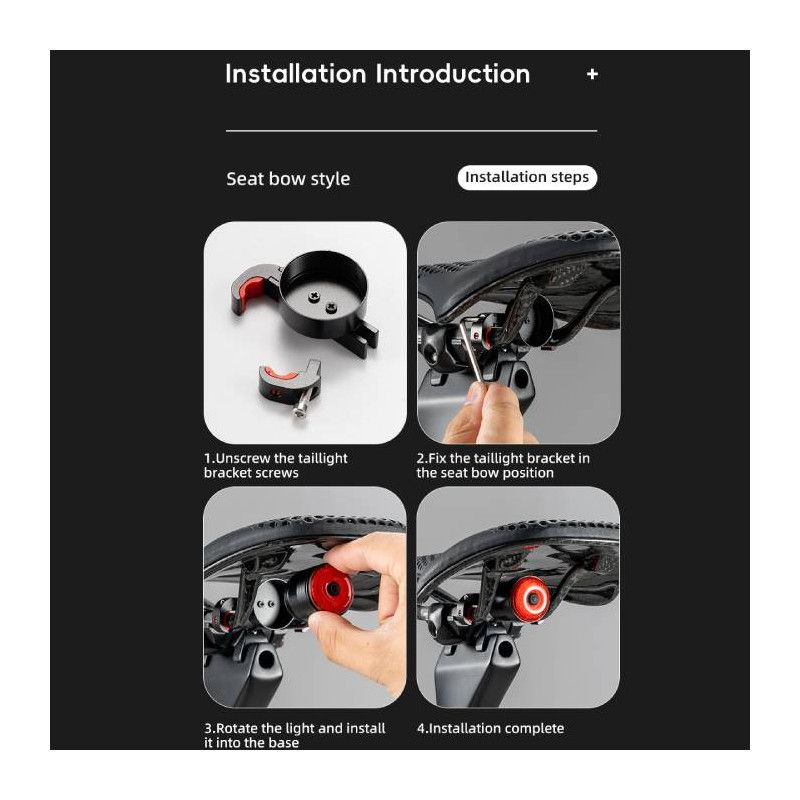 Installation Introduction +

Seat bow style

Installation steps

1.Unscrew the taillight bracket screws

2.Fix the taillight bracket in the seat bow position

3.Rotate the light and install it into the base

4.Installation complete