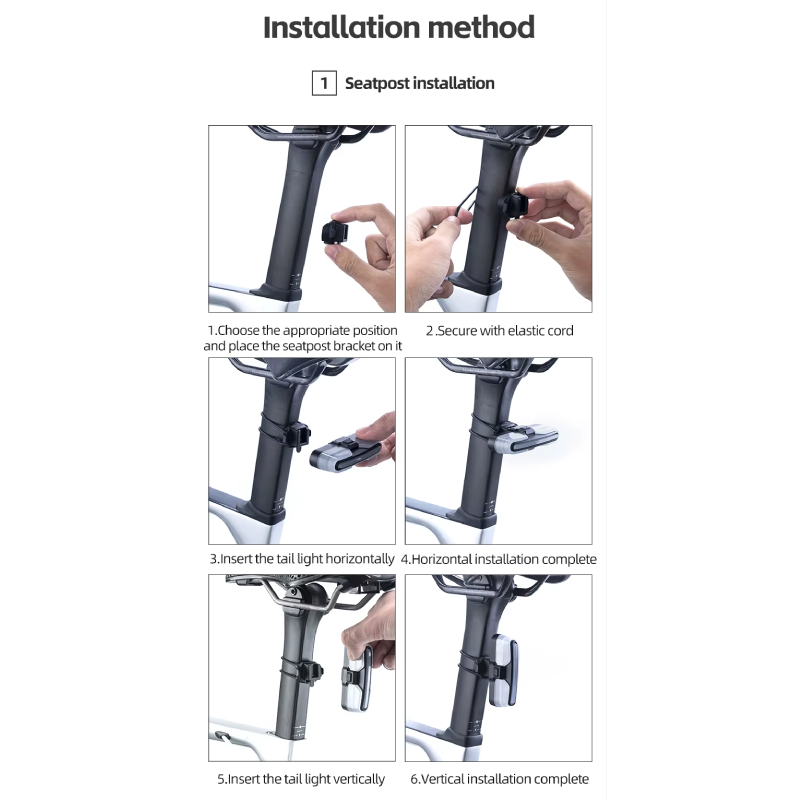 Installation method

1 Seatpost installation

1.Choose the appropriate position and place the seatpost bracket on it

2.Secure with elastic cord

3.Insert the tail light horizontally

4.Horizontal installation complete

5.Insert the tail light vertically

6.Vertical installation complete